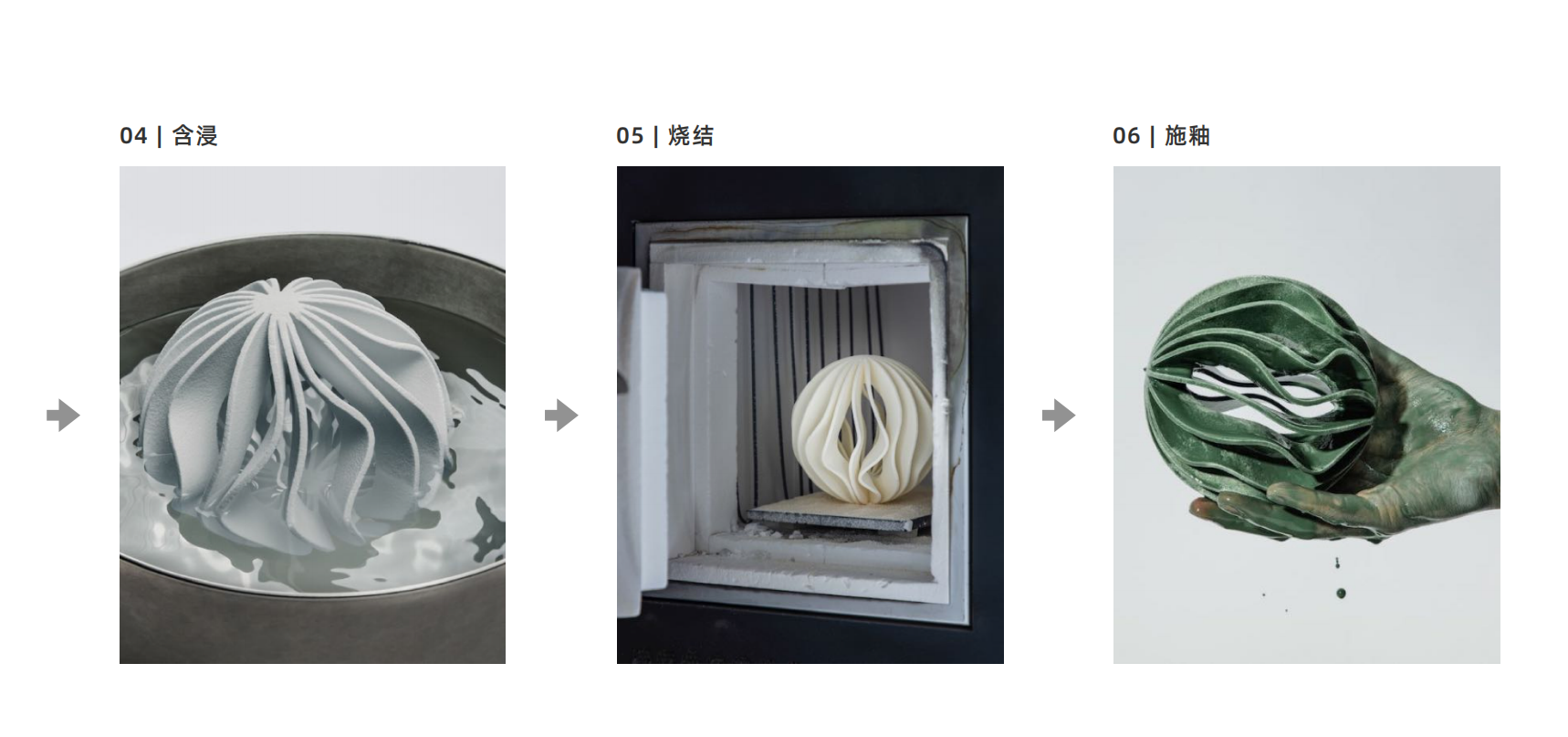 04 | 含浸

05 | 烧结

06 | 施釉